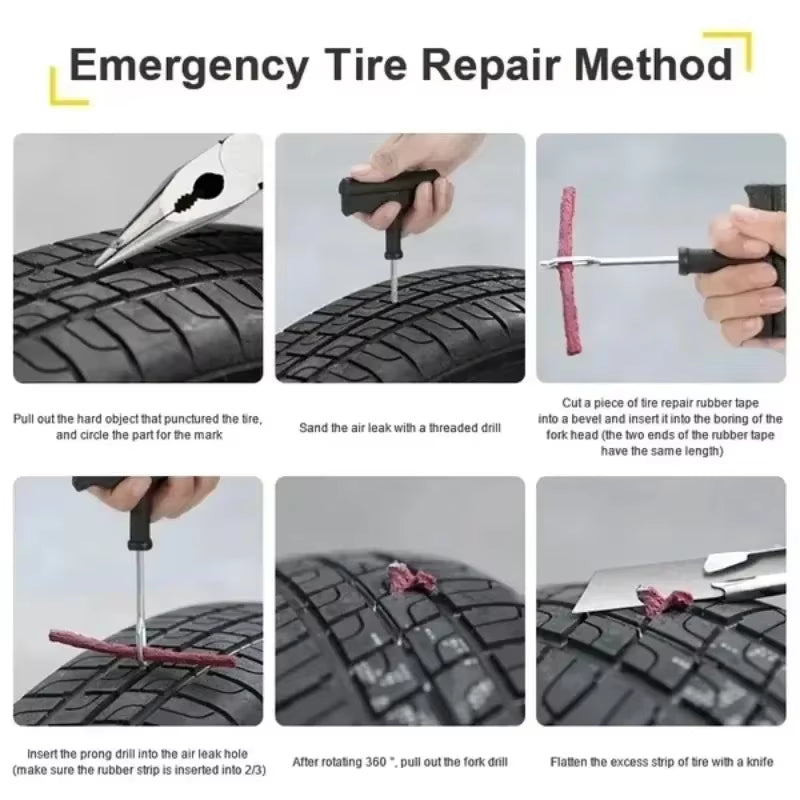 Emergency Tire Repair Method

Pull out the hard object that punctured the tire, and circle the part for the mark

Sand the air leak with a threaded drill

Cut a piece of tire repair rubber tape into a bevel and insert it into the boring of the fork head (the two ends of the rubber tape have the same length)

Insert the prong drill into the air leak hole (make sure the rubber strip is inserted into 2/3)

After rotating 360 °, pull out the fork drill

Flatten the excess strip of tire with a knife